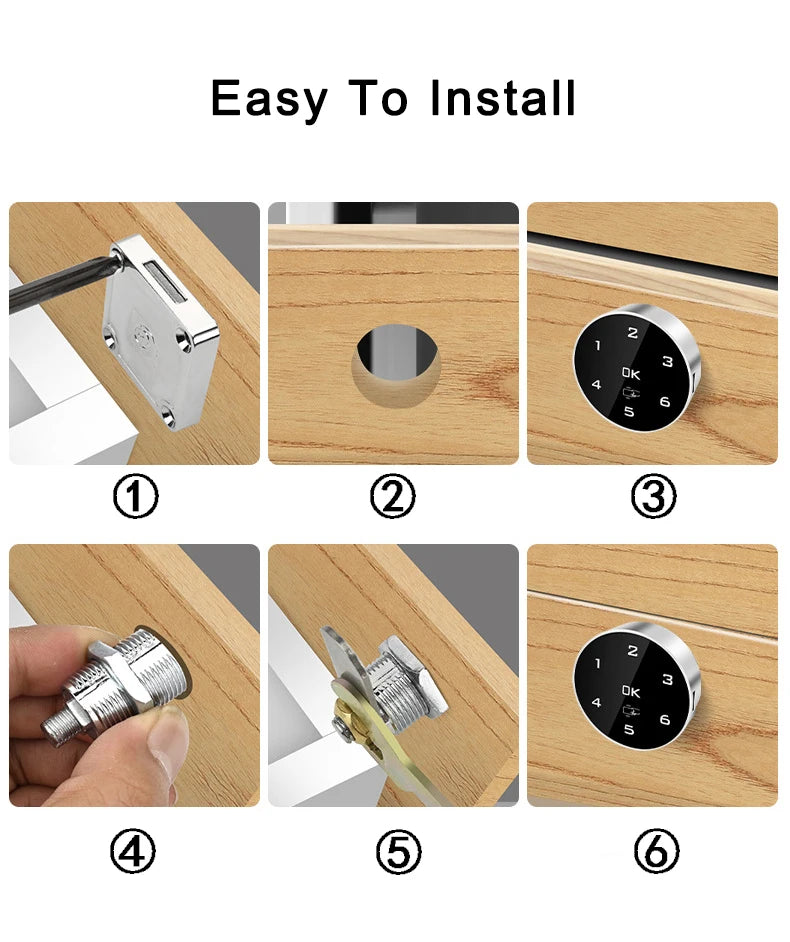 Easy To Install

2
1
3
OK
4
6
5

①

②

③

2
1
3
OK
4
6
5

④

⑤

⑥