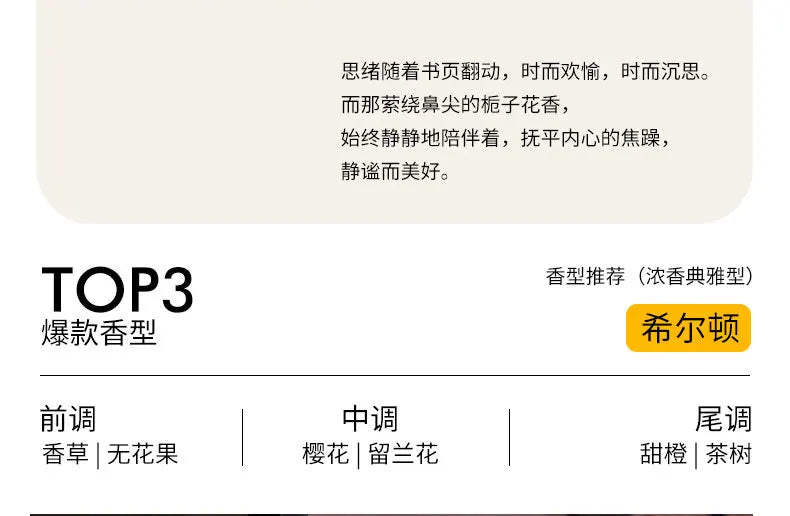 思绪随着书页翻动，时而欢愉，时而沉思。
而那萦绕鼻尖的栀子花香，
始终静静地陪伴着，抚平内心的焦躁，
静谧而美好。

TOP3
爆款香型

香型推荐（浓香典雅型）
希尔顿

前调
香草 | 无花果

中调
樱花 | 留兰花

尾调
甜橙 | 茶树