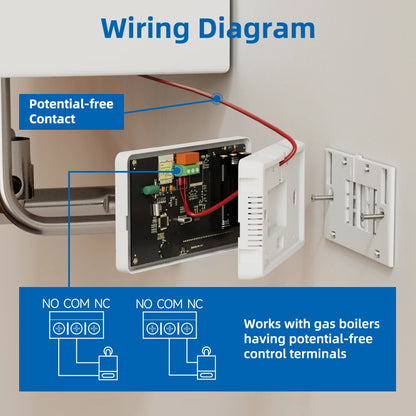 Wiring Diagram

Potential-free Contact

NO COM NC

NO COM NC

Works with gas boilers having potential-free control terminals