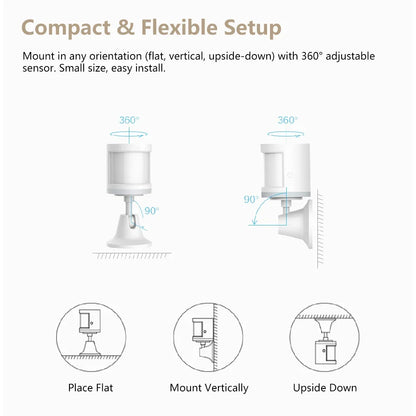 Compact & Flexible Setup

Mount in any orientation (flat, vertical, upside-down) with 360° adjustable sensor. Small size, easy install.

360°

90°

360°

90°

Place Flat

Mount Vertically

Upside Down