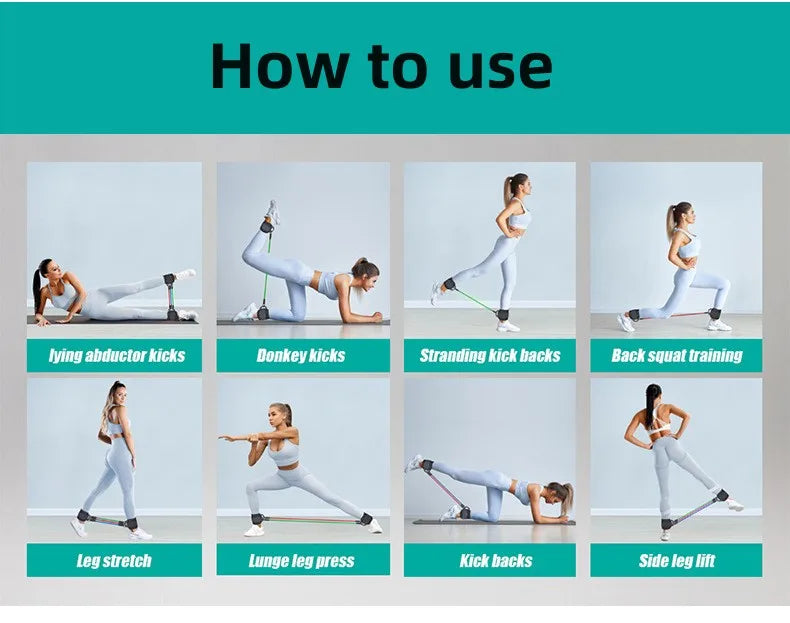 How to use

lying abductor kicks

Donkey kicks

Stranding kick backs

Back squat training

Leg stretch

Lunge leg press

Kick backs

Side leg lift