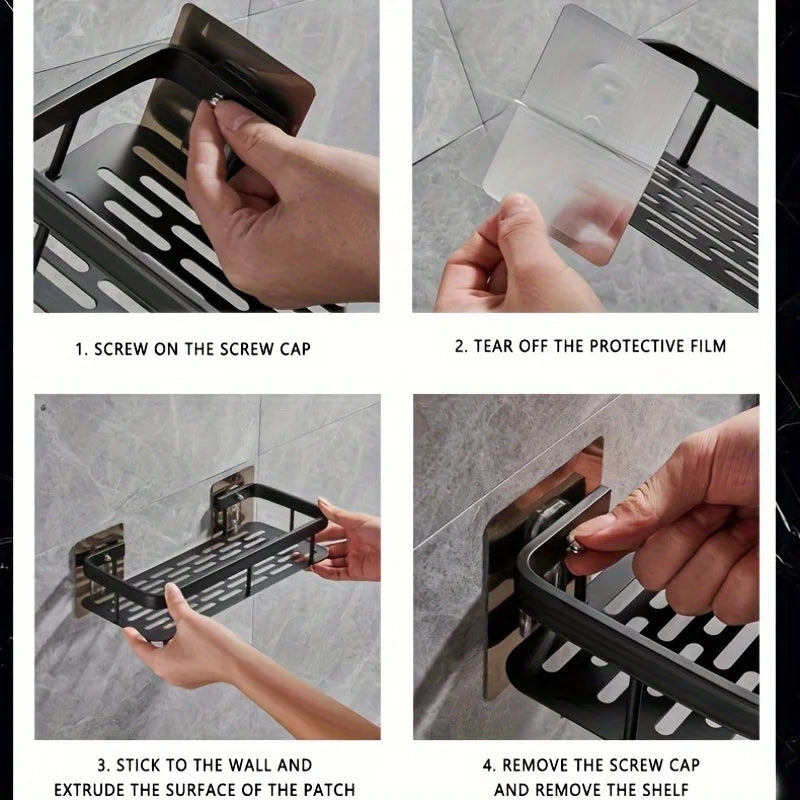 1. SCREW ON THE SCREW CAP

2. TEAR OFF THE PROTECTIVE FILM

3. STICK TO THE WALL AND EXTRUDE THE SURFACE OF THE PATCH

4. REMOVE THE SCREW CAP AND REMOVE THE SHELF