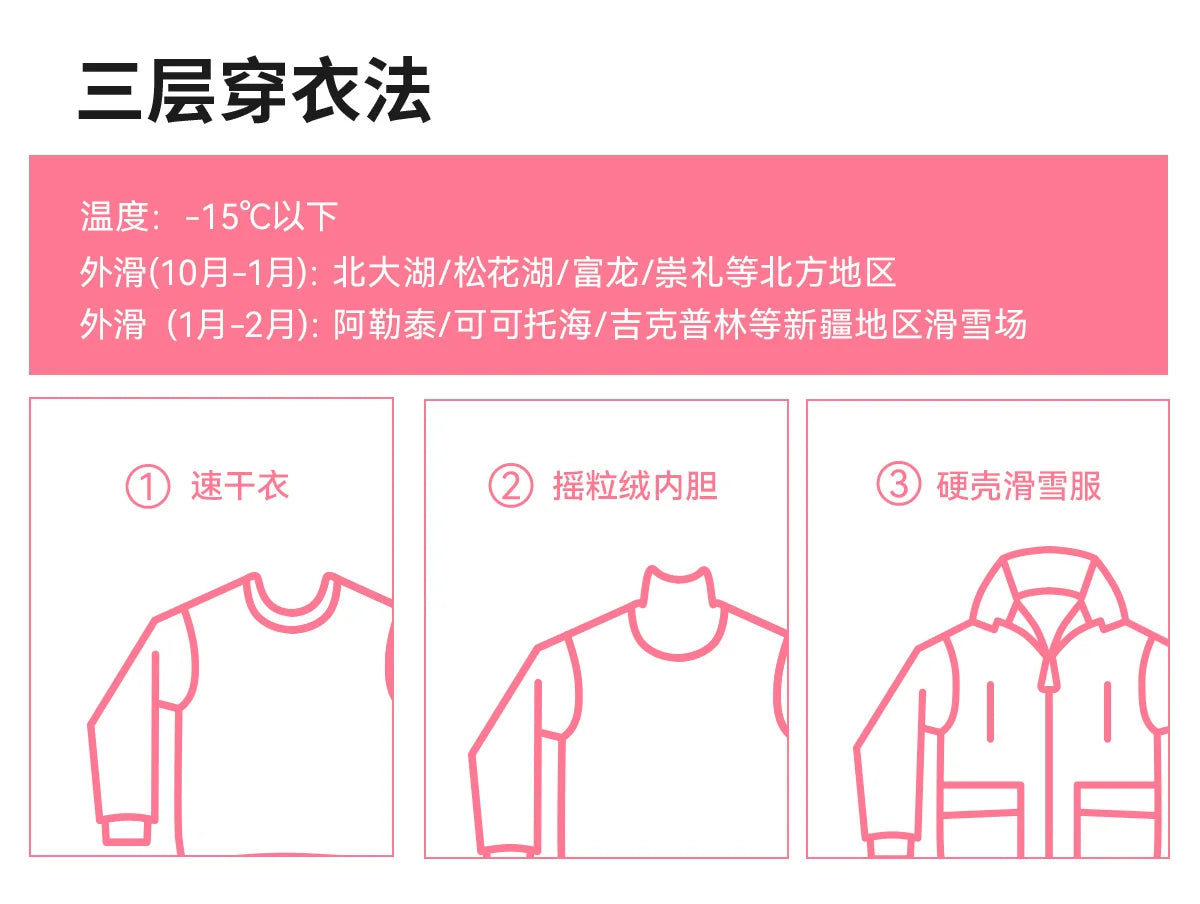 三层穿衣法

温度：-15℃以下
外滑(10月-1月)：北大湖/松花湖/富龙/崇礼等北方地区
外滑（1月-2月)：阿勒泰/可可托海/吉克普林等新疆地区滑雪场

① 速干衣

② 摇粒绒内胆

③ 硬壳滑雪服