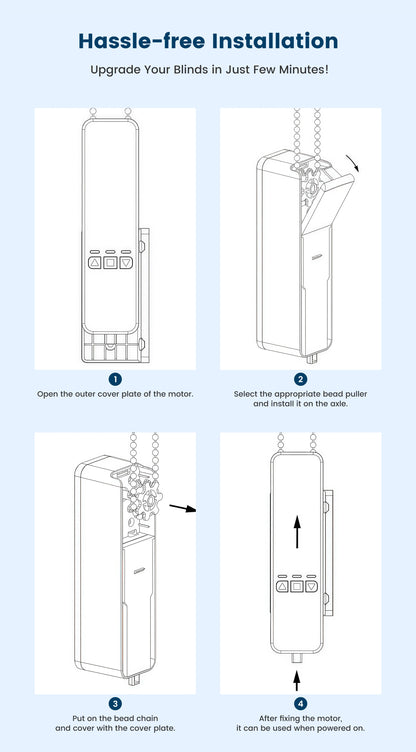 Hassle-free Installation

Upgrade Your Blinds in Just Few Minutes!

1
Open the outer cover plate of the motor.

2
Select the appropriate bead puller and install it on the axle.

3
Put on the bead chain and cover with the cover plate.

4
After fixing the motor, it can be used when powered on.