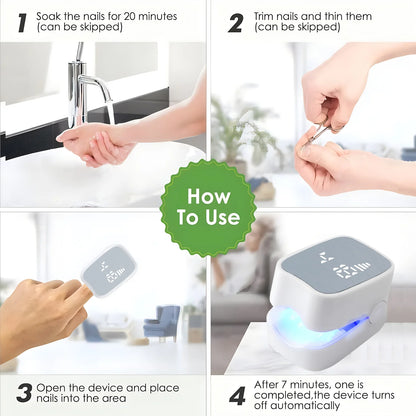 1 Soak the nails for 20 minutes (can be skipped)

2 Trim nails and thin them (can be skipped)

How To Use

3 Open the device and place nails into the area

4 After 7 minutes, one is completed,the device turns off automatically