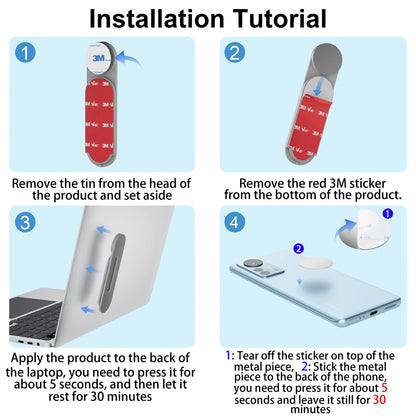 Installation Tutorial

1

3M

Remove the tin from the head of the product and set aside

2

Remove the red 3M sticker from the bottom of the product.

3

Apply the product to the back of the laptop, you need to press it for about 5 seconds, and then let it rest for 30 minutes

4

1

2

1: Tear off the sticker on top of the metal piece, 2: Stick the metal piece to the back of the phone, you need to press it for about 5 seconds and leave it still for 30 minutes