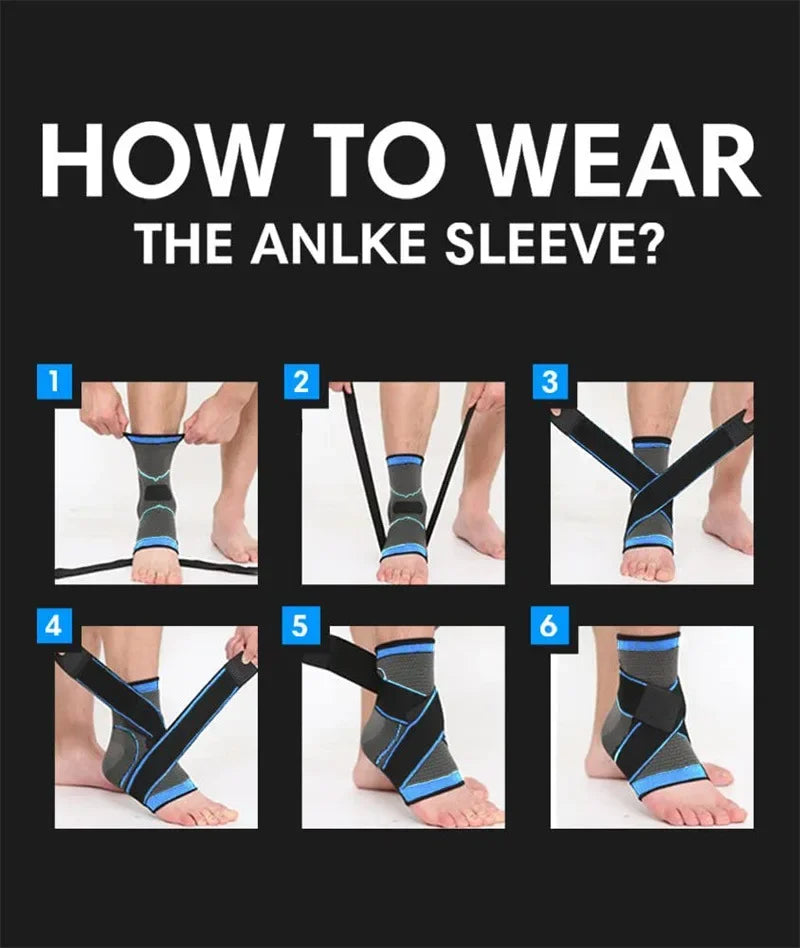 HOW TO WEAR
THE ANLKE SLEEVE?

1
2
3
4
5
6