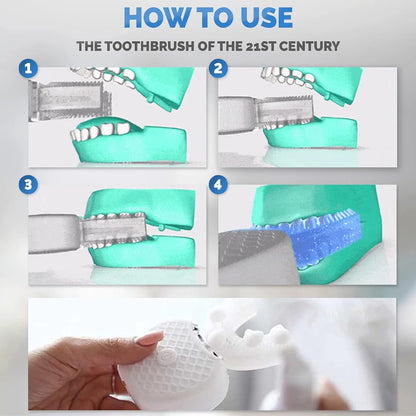 HOW TO USE

THE TOOTHBRUSH OF THE 21ST CENTURY

1

2

3

4