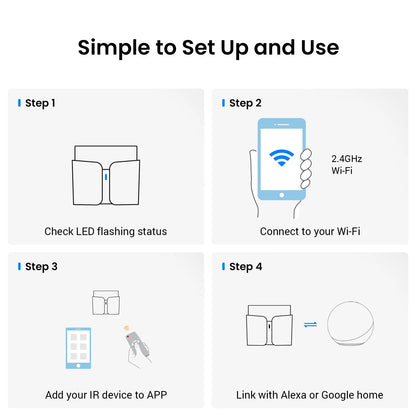 Simple to Set Up and Use

Step 1

Check LED flashing status

Step 2

2.4GHz
Wi-Fi

Connect to your Wi-Fi

Step 3

Add your IR device to APP

Step 4

Link with Alexa or Google home