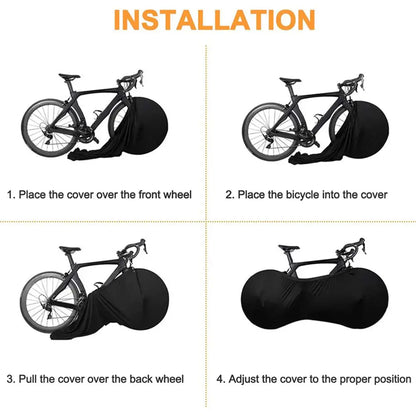 INSTALLATION

1. Place the cover over the front wheel

2. Place the bicycle into the cover

3. Pull the cover over the back wheel

4. Adjust the cover to the proper position