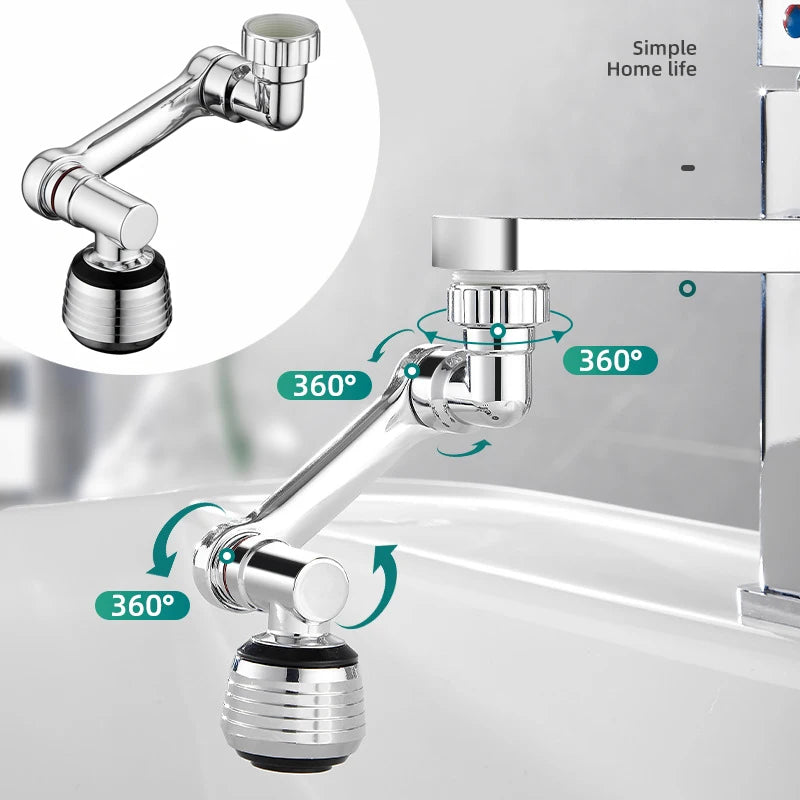 Simple
Home life

360°

360°

360°