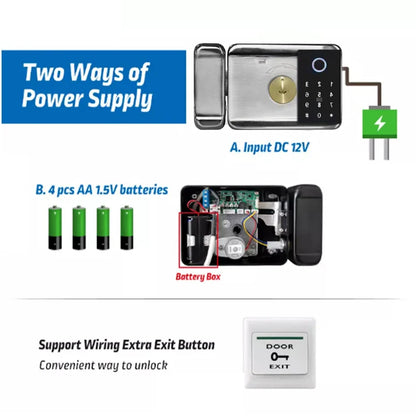 Two Ways of Power Supply

A. Input DC 12V

B. 4 pcs AA 1.5V batteries

Battery Box

Support Wiring Extra Exit Button

Convenient way to unlock

DOOR

EXIT