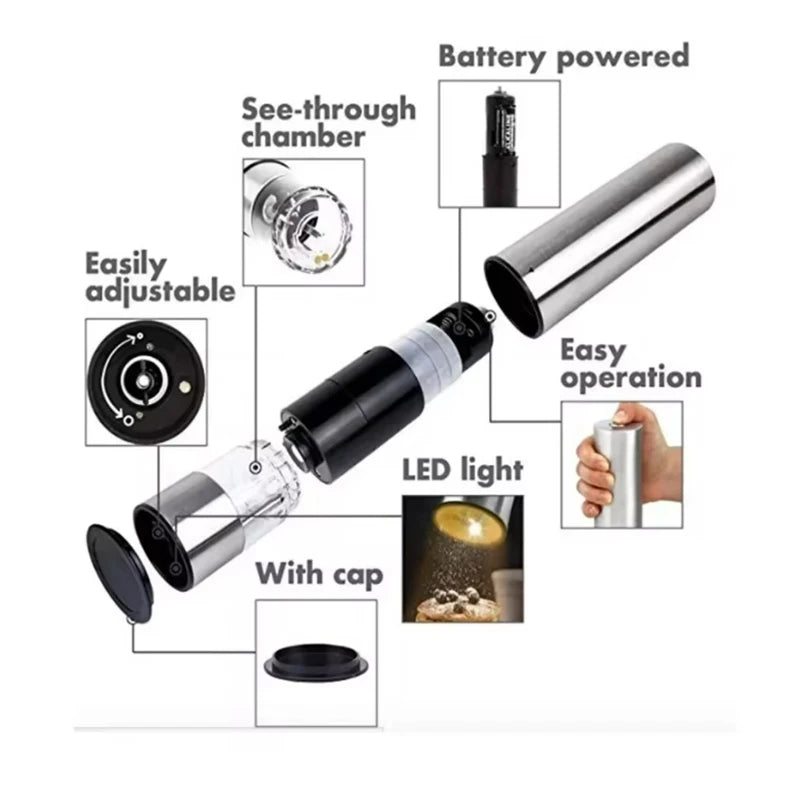 Battery powered

See-through chamber

Easily adjustable

Easy operation

LED light

With cap