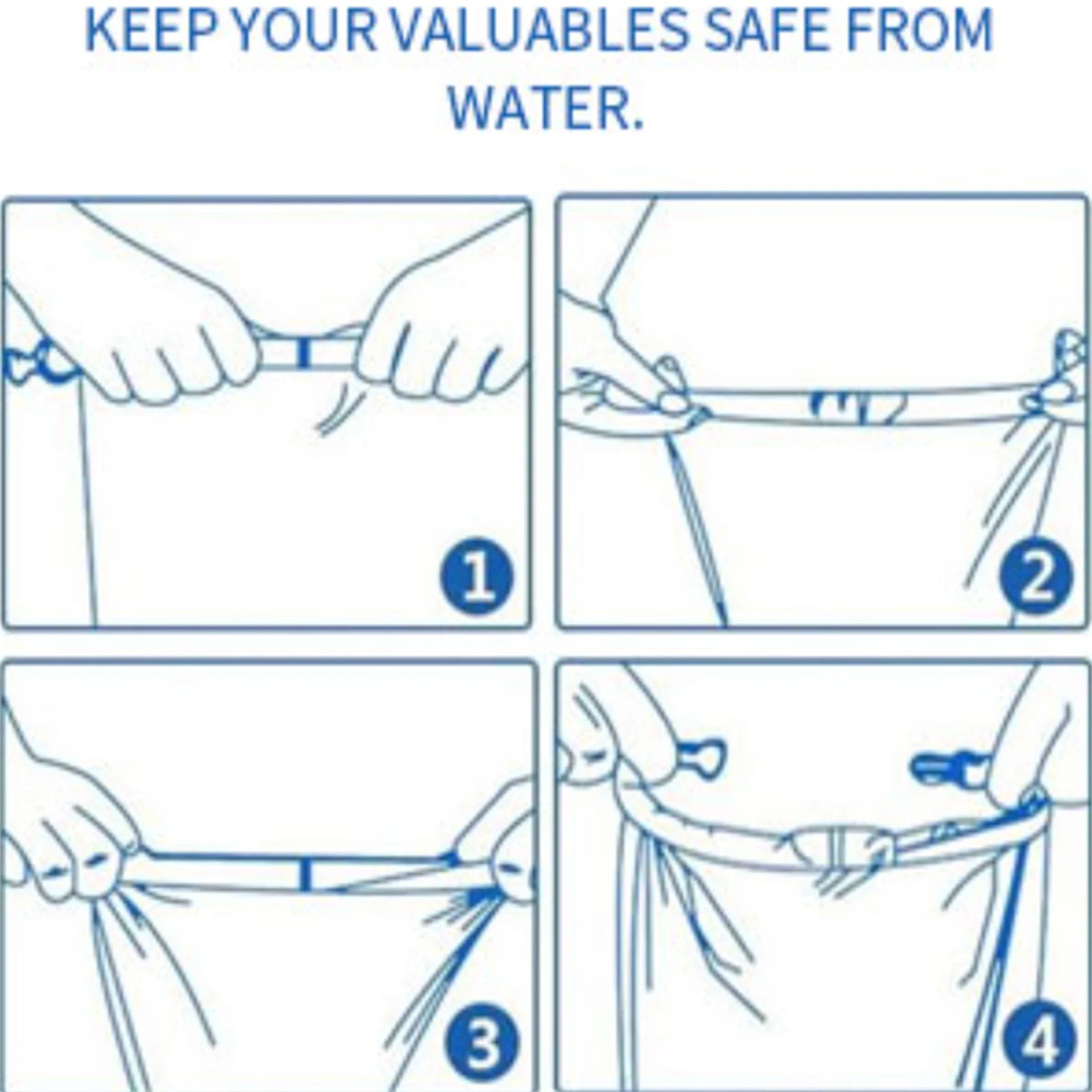 KEEP YOUR VALUABLES SAFE FROM WATER.

1

2

3

4