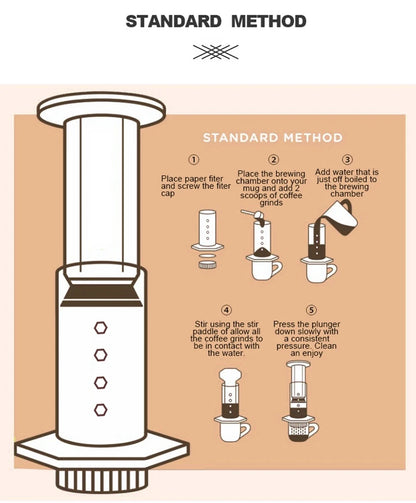 STANDARD METHOD

STANDARD METHOD

①
Place paper fiter and screw the fiter cap

②
Place the brewing chamber onto your mug and add 2 scoops of coffee grinds

③
Add water that is just off boiled to the brewing chamber

④
Stir using the stir paddle of allow all the coffee grinds to be in contact with the water.

⑤
Press the plunger down slowly with a consistent pressure. Clean an enjoy