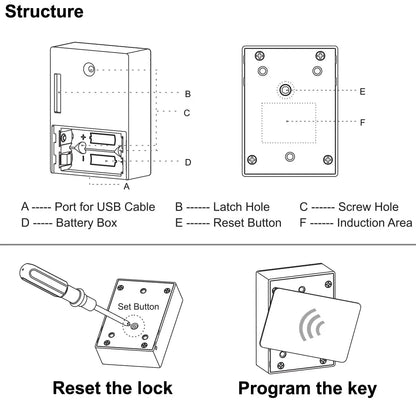 Structure

B

C

D

A

E

F

A ----- Port for USB Cable
B ------ Latch Hole
C ------ Screw Hole
D ----- Battery Box
E ------ Reset Button
F ------ Induction Area

Set Button

Reset the lock

Program the key