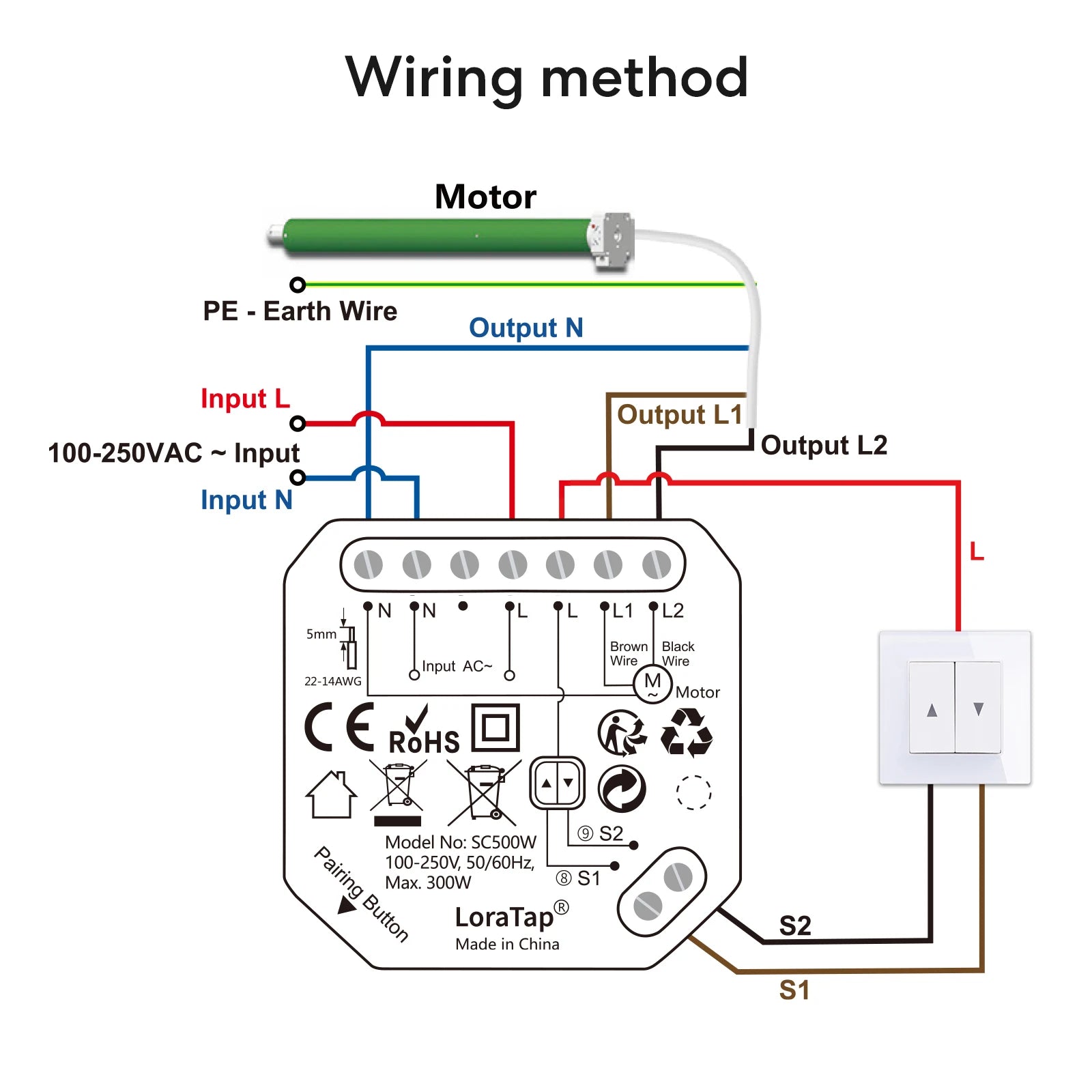 Wiring method

Motor

PE - Earth Wire

Output N

Input L

100-250VAC ~ Input

Input N

Output L1

Output L2

L

N N L L L1 L2

5mm

22-14AWG

Input AC~

Brown Wire

Black Wire

M ~

Motor

CE

RoHS

⑨ S2

⑧ S1

Model No: SC500W
100-250V, 50/60Hz,
Max. 300W

Pairing Button

LoraTap®
Made in China

S2

S1