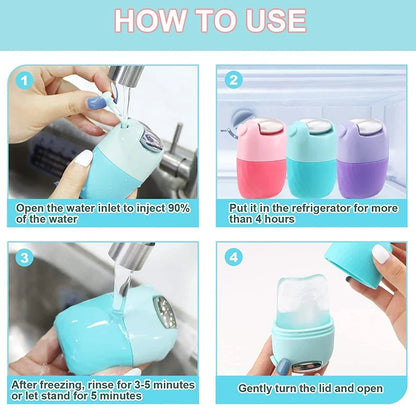 HOW TO USE

1

Open the water inlet to inject 90% of the water

2

Put it in the refrigerator for more than 4 hours

3

After freezing, rinse for 3-5 minutes or let stand for 5 minutes

4

Gently turn the lid and open