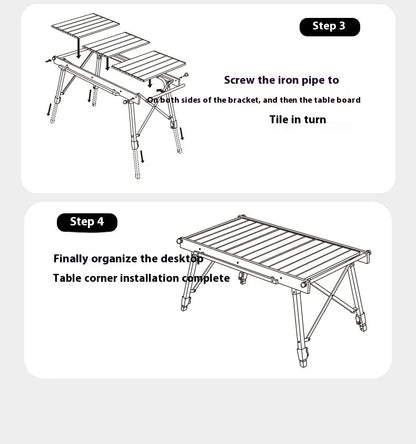 Step 3

Screw the iron pipe to

On both sides of the bracket, and then the table board

Tile in turn

Step 4

Finally organize the desktop

Table corner installation complete