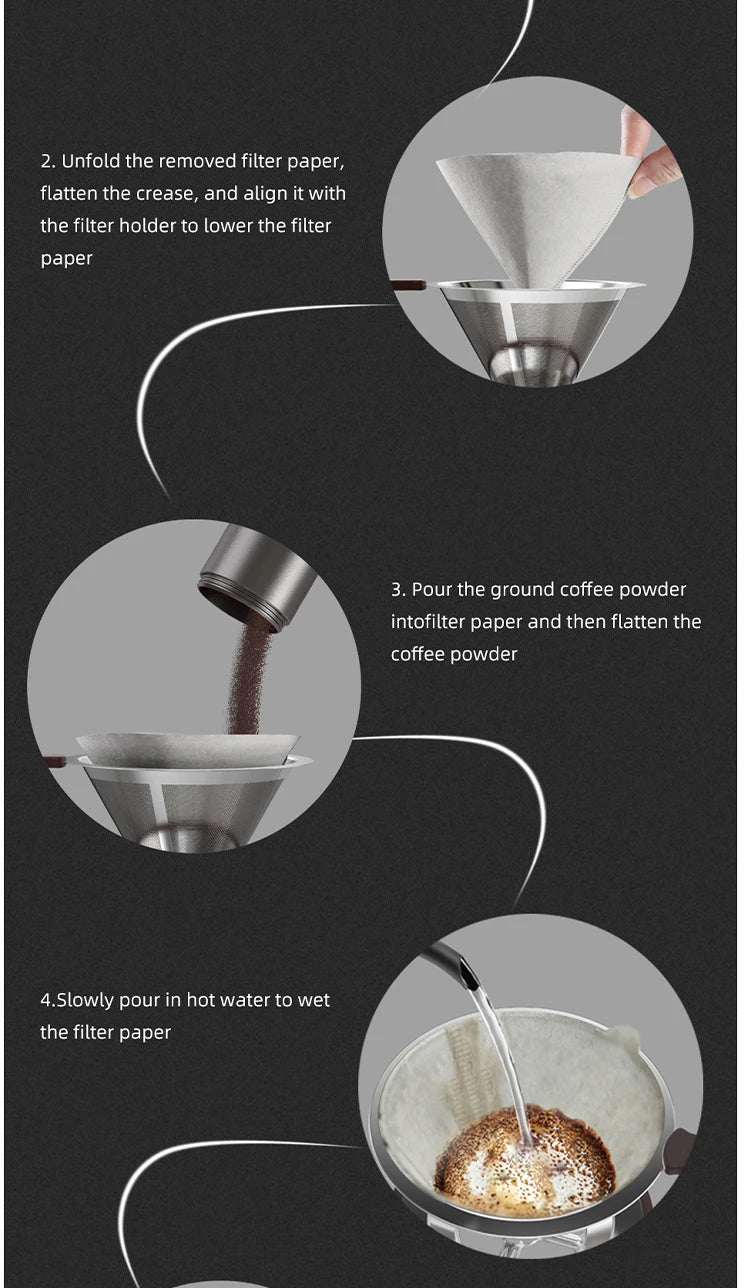 2. Unfold the removed filter paper, flatten the crease, and align it with the filter holder to lower the filter paper

3. Pour the ground coffee powder intofilter paper and then flatten the coffee powder

4.Slowly pour in hot water to wet the filter paper