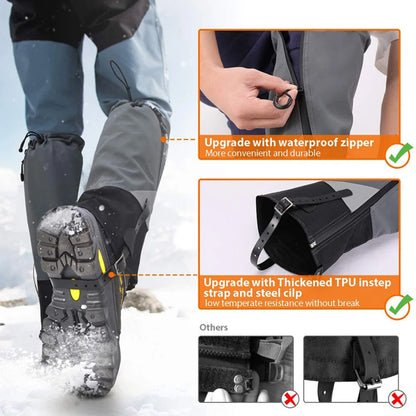 Upgrade with waterproof zipper
More convenient and durable

Upgrade with Thickened TPU instep strap and steel cilp
low temperate resistance without break

Others