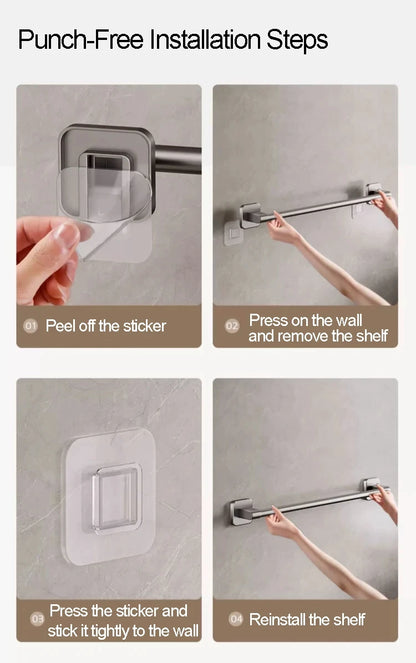 Punch-Free Installation Steps

01 Peel off the sticker

02 Press on the wall and remove the shelf

03 Press the sticker and stick it tightly to the wall

04 Reinstall the shelf