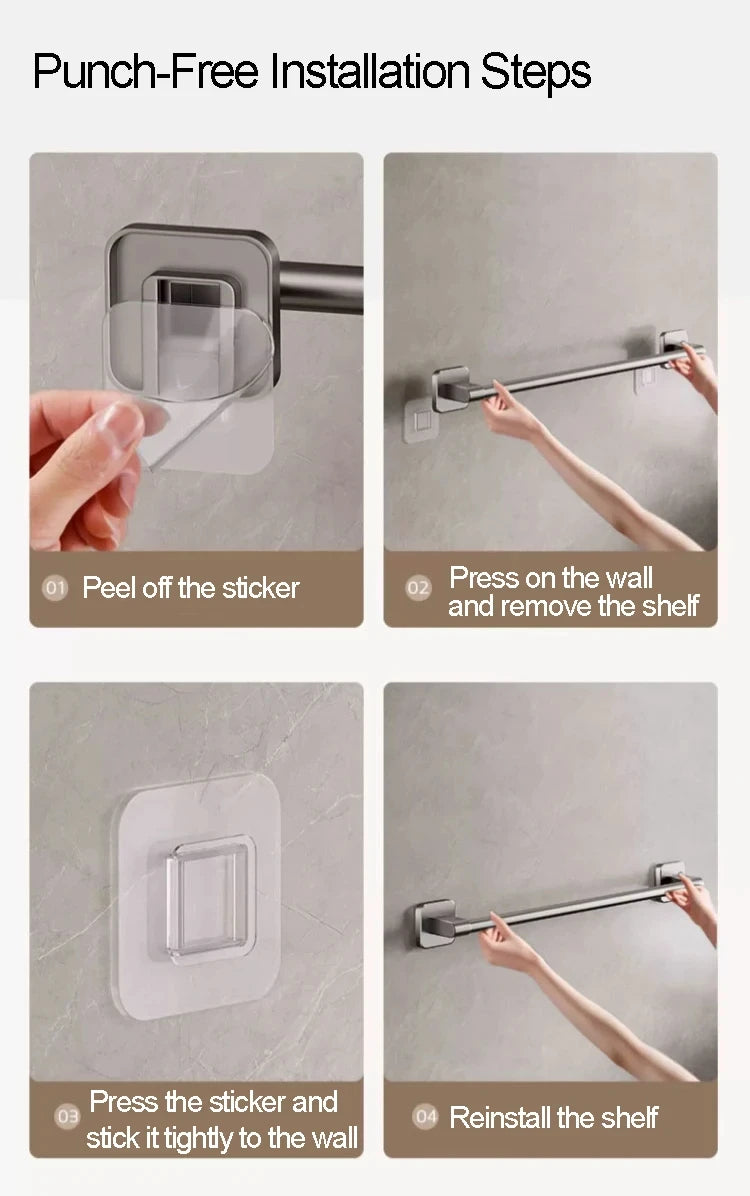 Punch-Free Installation Steps

01 Peel off the sticker

02 Press on the wall and remove the shelf

03 Press the sticker and stick it tightly to the wall

04 Reinstall the shelf