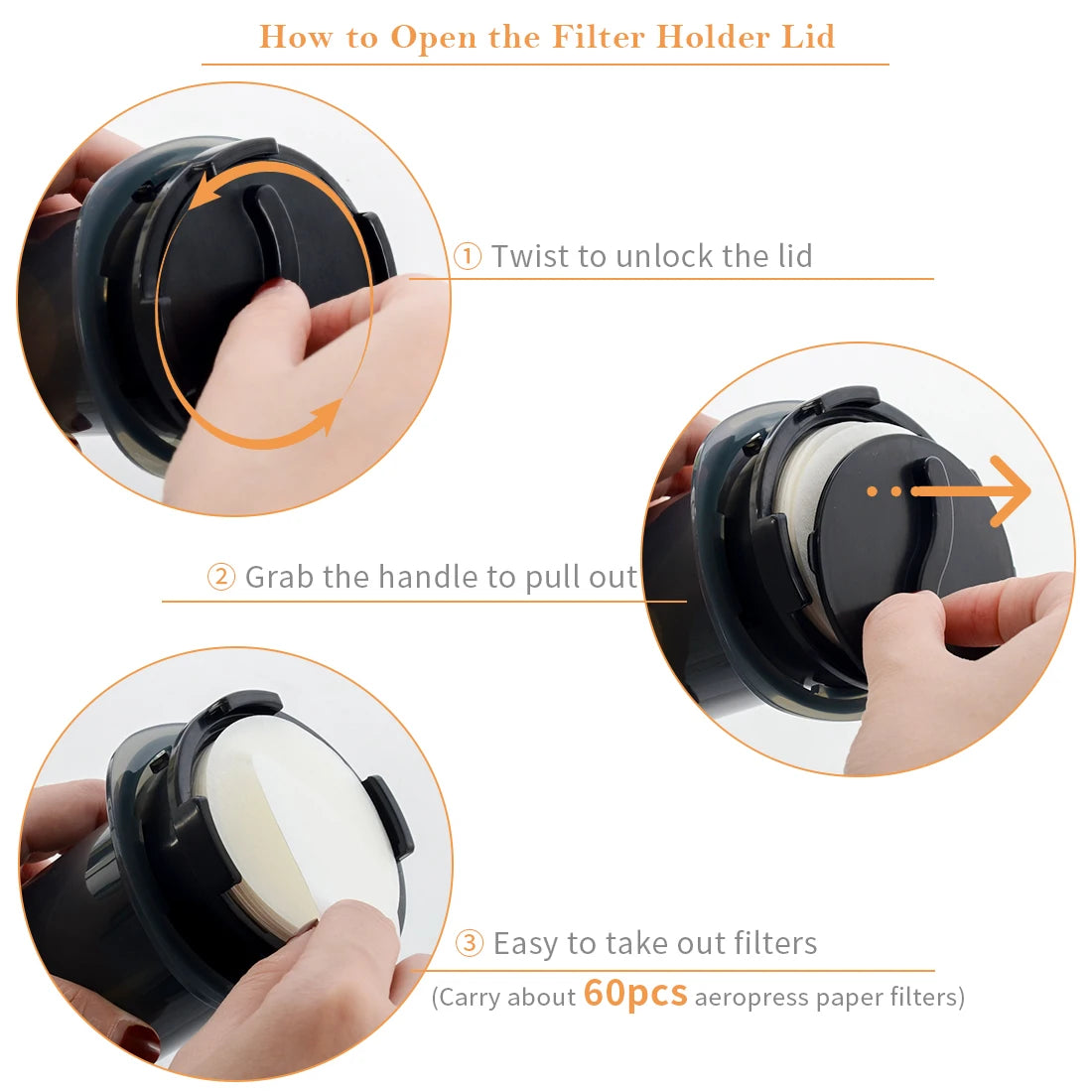 How to Open the Filter Holder Lid

① Twist to unlock the lid

② Grab the handle to pull out

③ Easy to take out filters

(Carry about 60pcs aeropress paper filters)