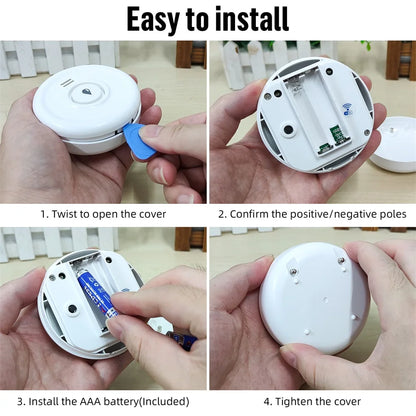 Easy to install

1. Twist to open the cover

2. Confirm the positive/negative poles

3. Install the AAA battery(Included)

4. Tighten the cover