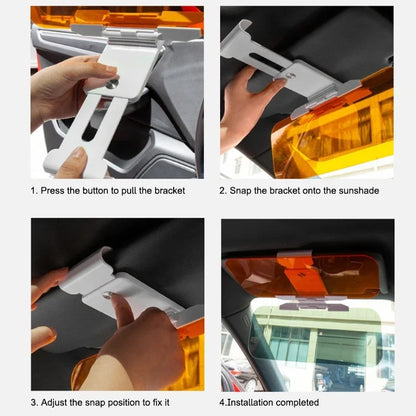 1. Press the button to pull the bracket

2. Snap the bracket onto the sunshade

3. Adjust the snap position to fix it

4.Installation completed