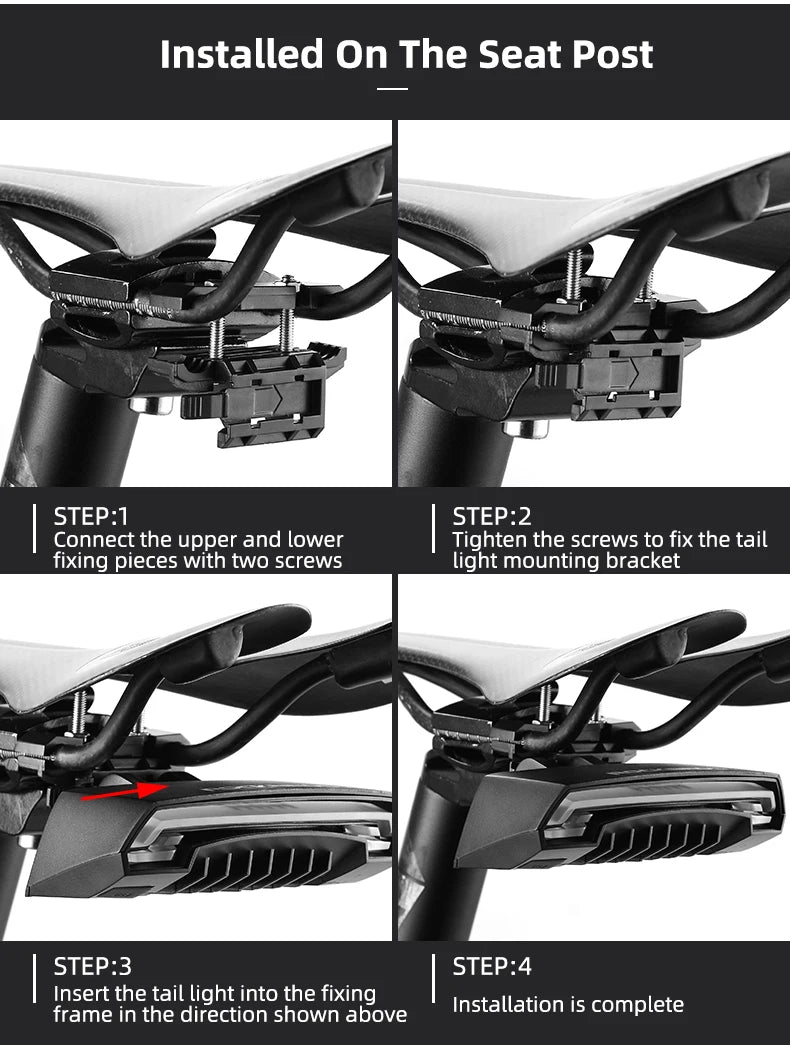 Installed On The Seat Post

STEP:1
Connect the upper and lower fixing pieces with two screws

STEP:2
Tighten the screws to fix the tail light mounting bracket

STEP:3
Insert the tail light into the fixing frame in the direction shown above

STEP:4
Installation is complete