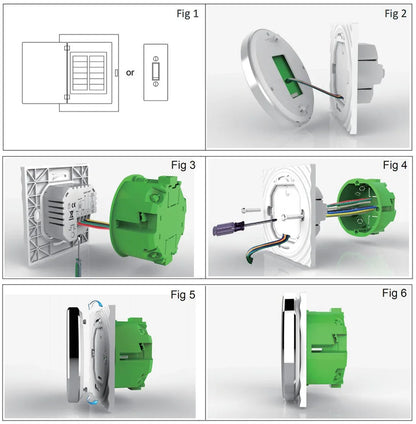 Fig 1

or

Fig 2

Fig 3

Fig 4

Fig 5

Fig 6