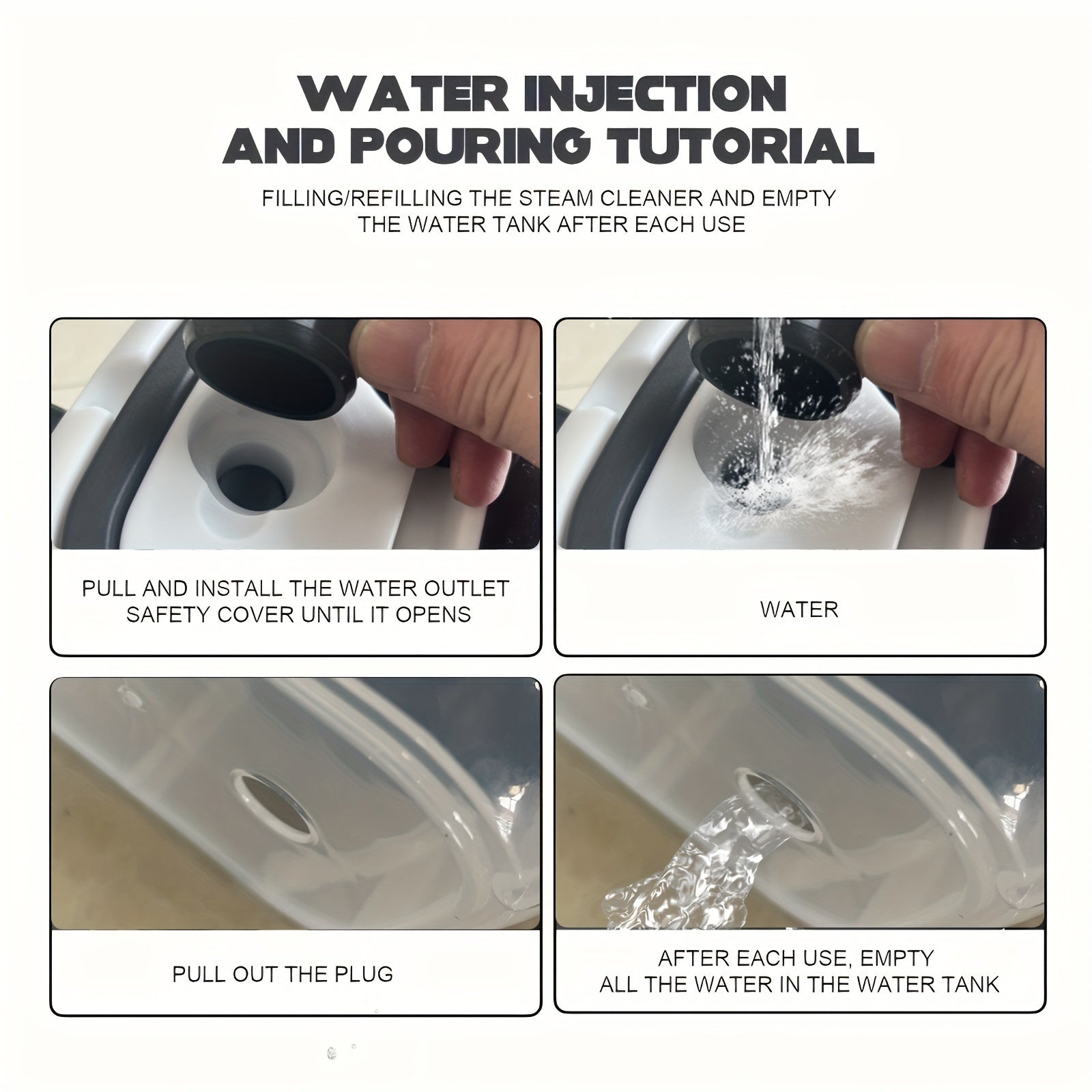 WATER INJECTION AND POURING TUTORIAL

FILLING/REFILLING THE STEAM CLEANER AND EMPTY THE WATER TANK AFTER EACH USE

PULL AND INSTALL THE WATER OUTLET SAFETY COVER UNTIL IT OPENS

WATER

PULL OUT THE PLUG

AFTER EACH USE, EMPTY ALL THE WATER IN THE WATER TANK