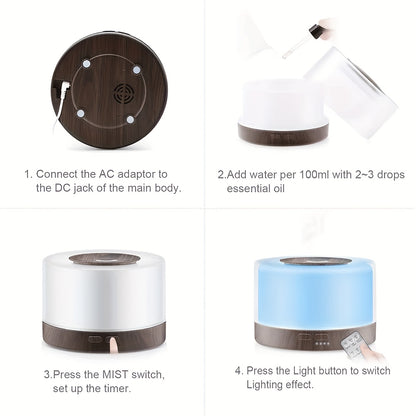 1. Connect the AC adaptor to the DC jack of the main body.

2.Add water per 100ml with 2~3 drops essential oil

3.Press the MIST switch, set up the timer.

4. Press the Light button to switch Lighting effect.