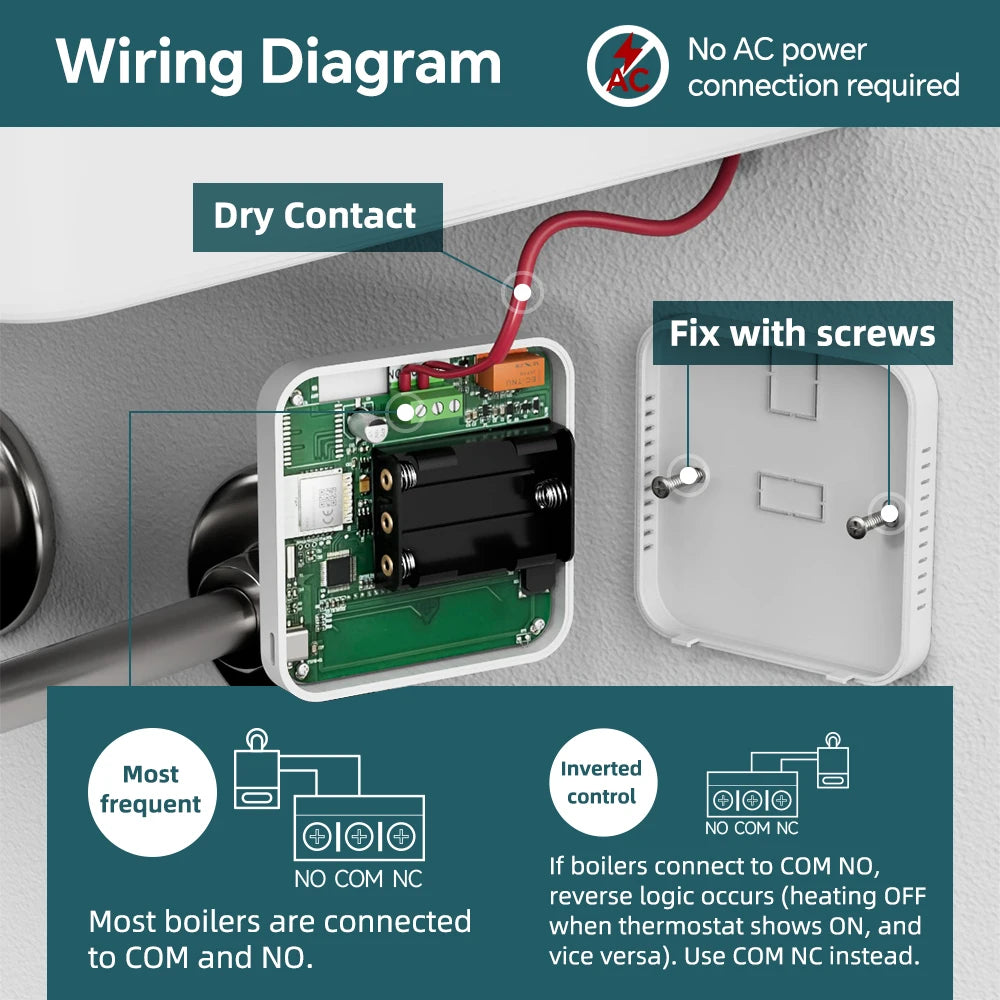 Wiring Diagram

AC

No AC power connection required

Dry Contact

Fix with screws

Most frequent

NO COM NC

Most boilers are connected to COM and NO.

Inverted control

NO COM NC

If boilers connect to COM NO, reverse logic occurs (heating OFF when thermostat shows ON, and vice versa). Use COM NC instead.