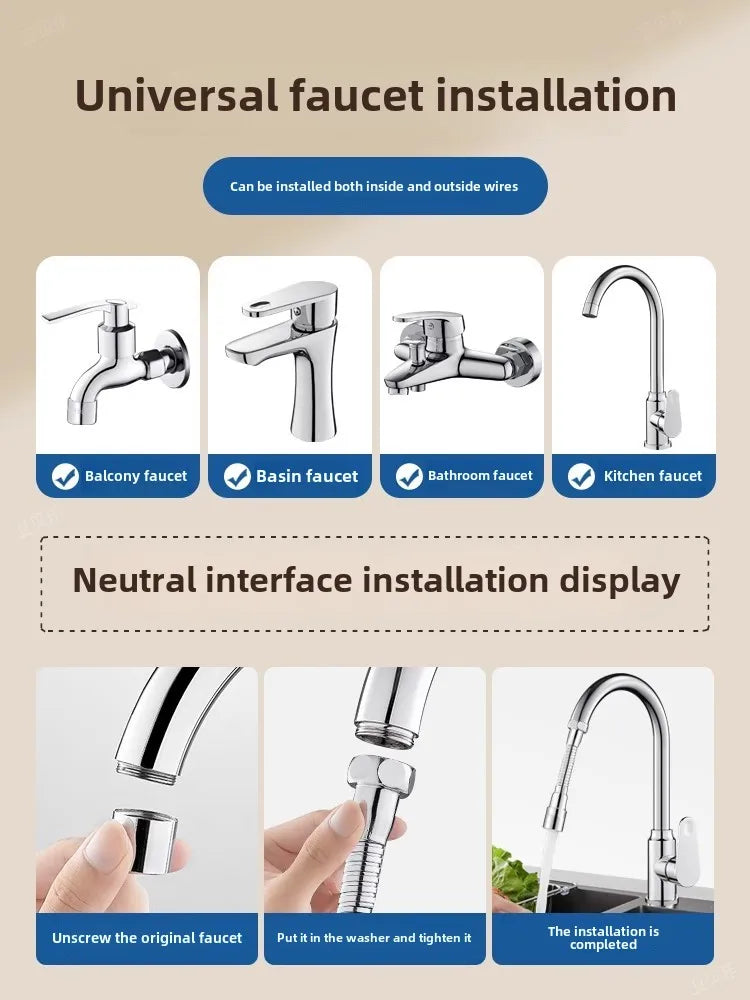 Universal faucet installation

Can be installed both inside and outside wires

Balcony faucet

Basin faucet

Bathroom faucet

Kitchen faucet

Neutral interface installation display

Unscrew the original faucet

Put it in the washer and tighten it

The installation is completed