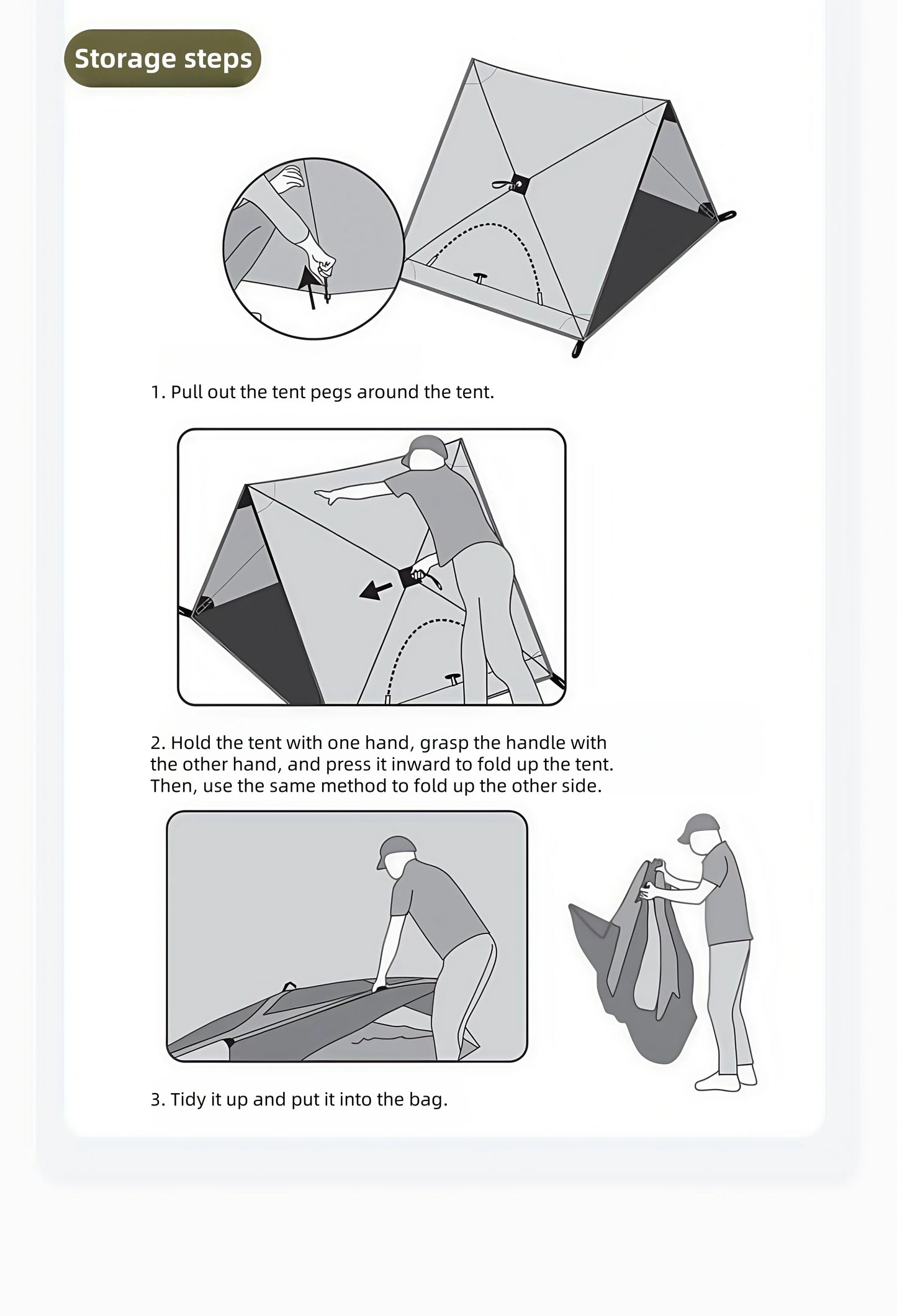 Storage steps

1. Pull out the tent pegs around the tent.

2. Hold the tent with one hand, grasp the handle with the other hand, and press it inward to fold up the tent. Then, use the same method to fold up the other side.

3. Tidy it up and put it into the bag.