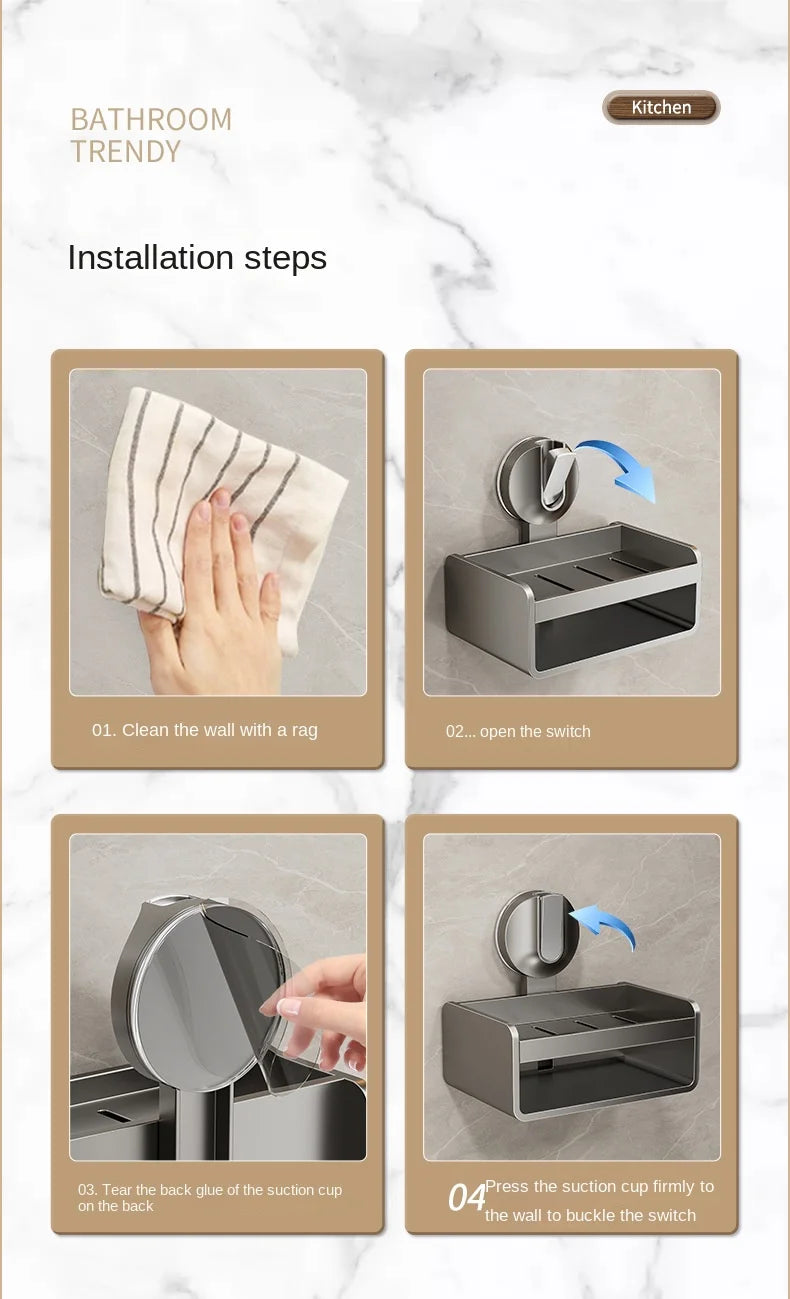 BATHROOM
TRENDY

Kitchen

Installation steps

01. Clean the wall with a rag

02... open the switch

03. Tear the back glue of the suction cup on the back

04 Press the suction cup firmly to the wall to buckle the switch