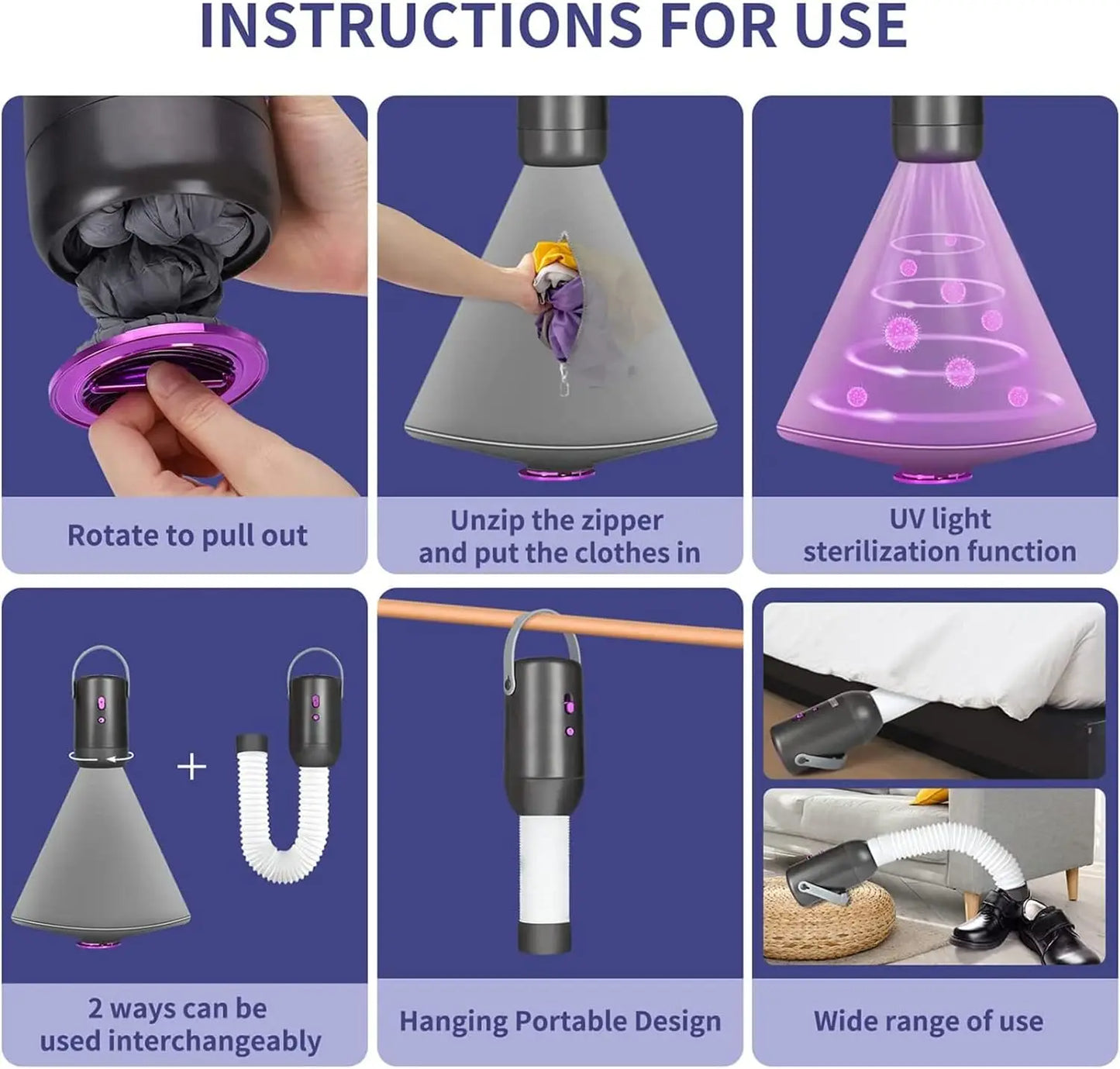 INSTRUCTIONS FOR USE

Rotate to pull out

Unzip the zipper and put the clothes in

UV light sterilization function

+

2 ways can be used interchangeably

Hanging Portable Design

Wide range of use