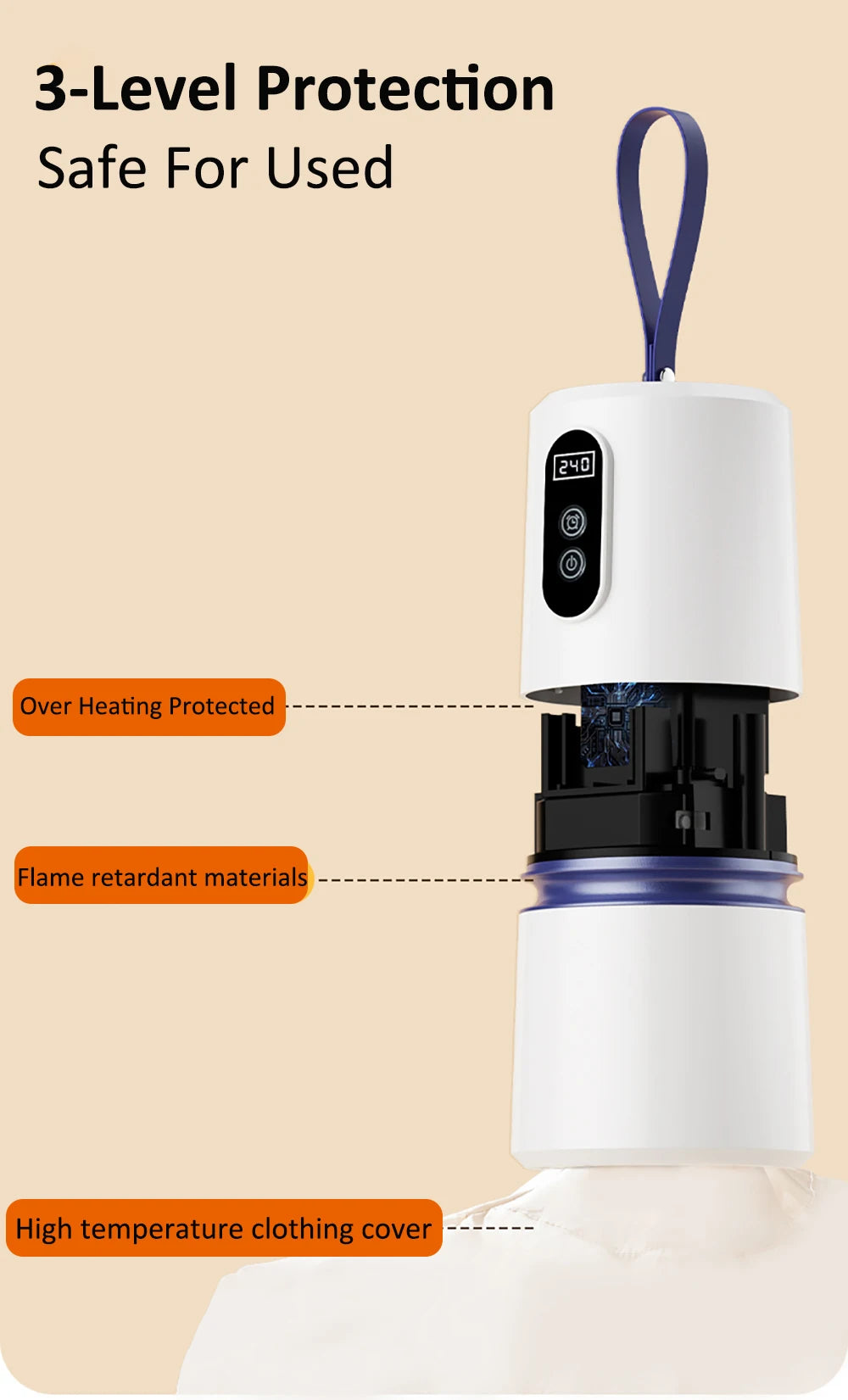 3-Level Protection
Safe For Used

240

Over Heating Protected

Flame retardant materials

High temperature clothing cover