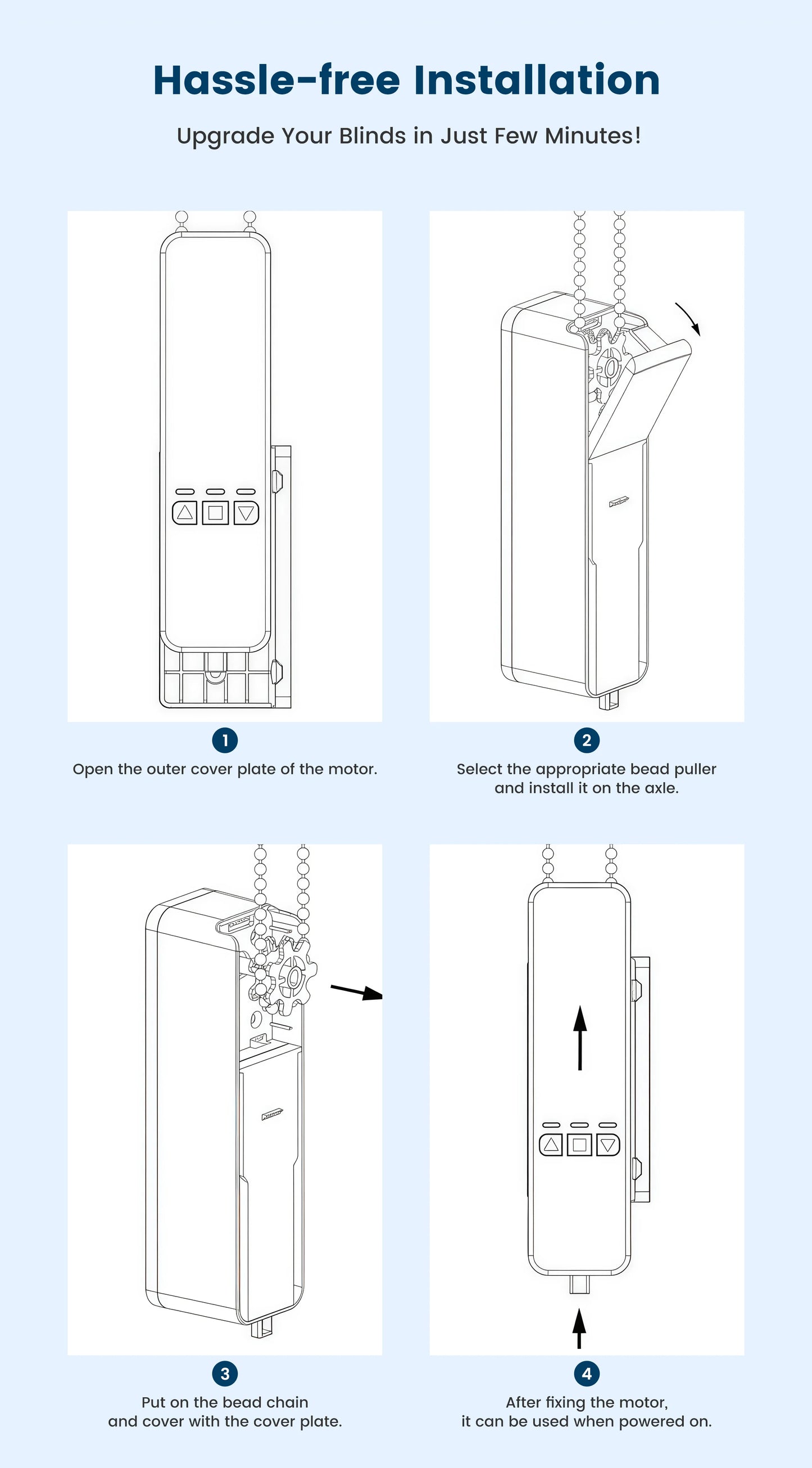 Hassle-free Installation

Upgrade Your Blinds in Just Few Minutes!

1
Open the outer cover plate of the motor.

2
Select the appropriate bead puller and install it on the axle.

3
Put on the bead chain and cover with the cover plate.

4
After fixing the motor, it can be used when powered on.