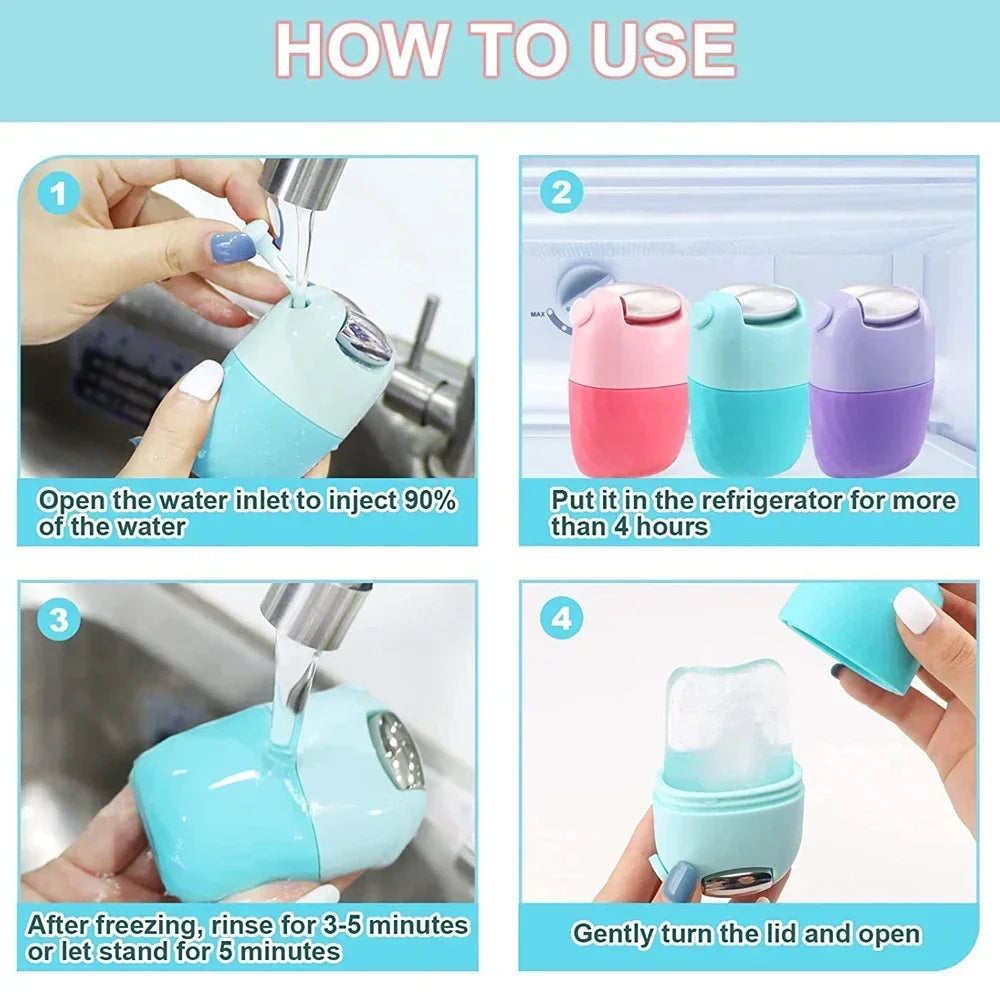 HOW TO USE

1

Open the water inlet to inject 90% of the water

2

MAX

Put it in the refrigerator for more than 4 hours

3

After freezing, rinse for 3-5 minutes or let stand for 5 minutes

4

Gently turn the lid and open