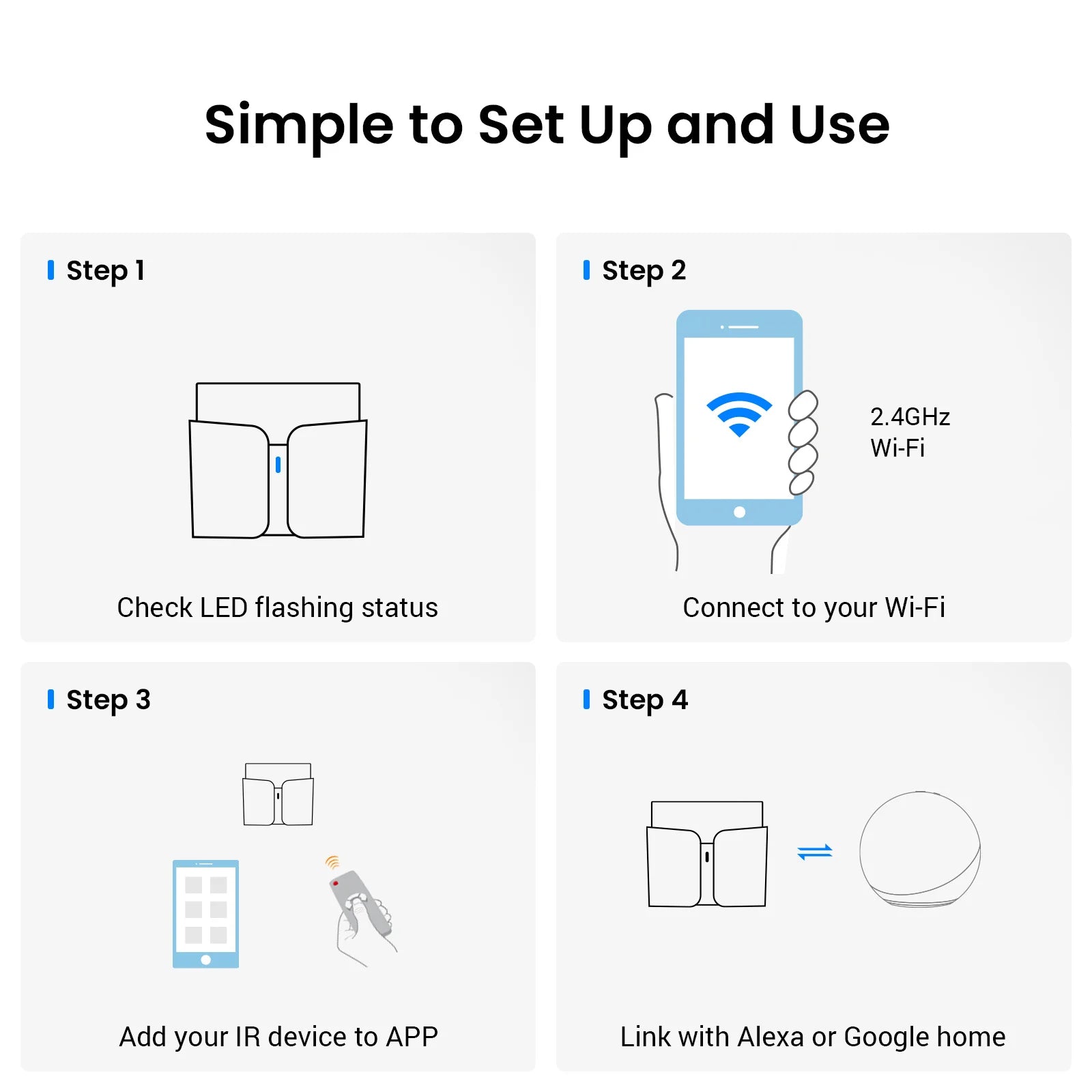 Simple to Set Up and Use

Step 1

Check LED flashing status

Step 2

2.4GHz
Wi-Fi

Connect to your Wi-Fi

Step 3

Add your IR device to APP

Step 4

Link with Alexa or Google home