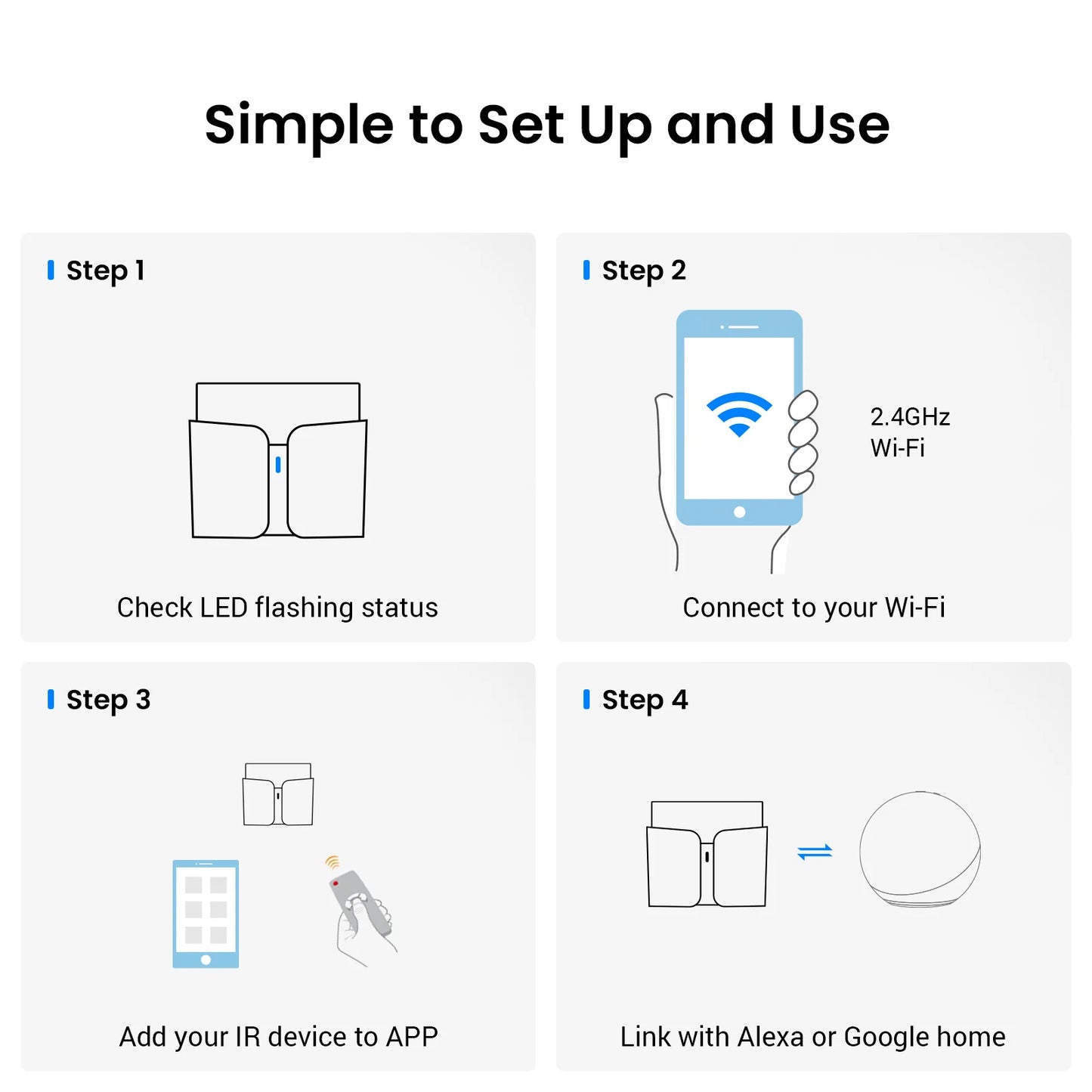 Simple to Set Up and Use

Step 1

Check LED flashing status

Step 2

2.4GHz
Wi-Fi

Connect to your Wi-Fi

Step 3

Add your IR device to APP

Step 4

Link with Alexa or Google home