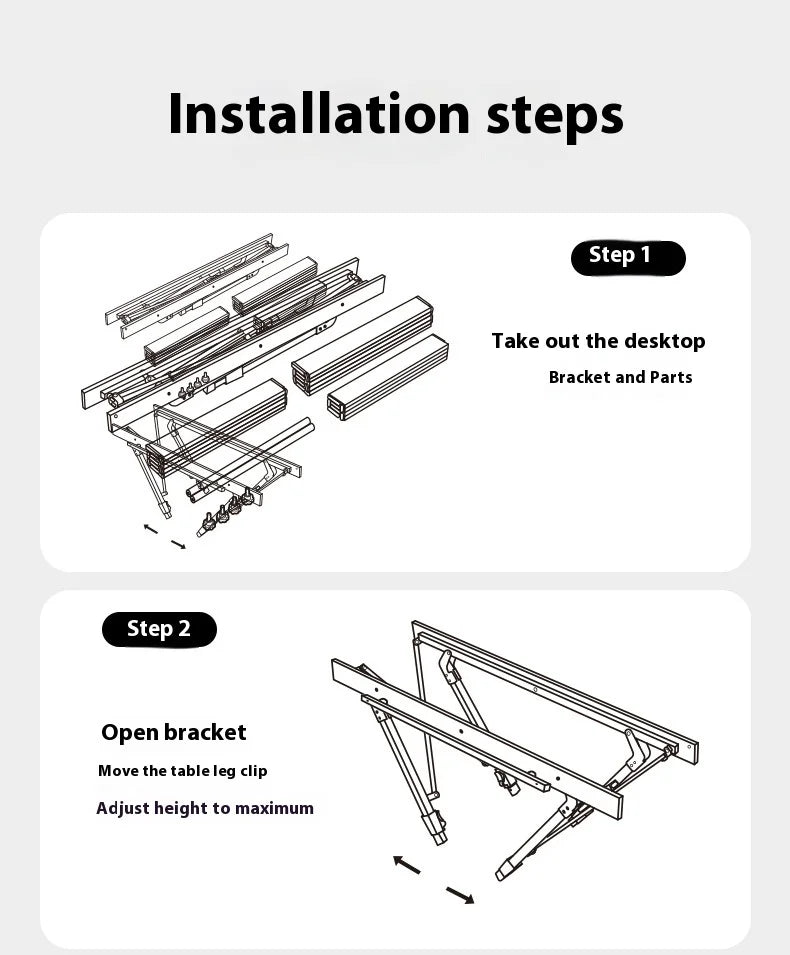 Installation steps

Step 1

Take out the desktop

Bracket and Parts

Step 2

Open bracket

Move the table leg clip

Adjust height to maximum