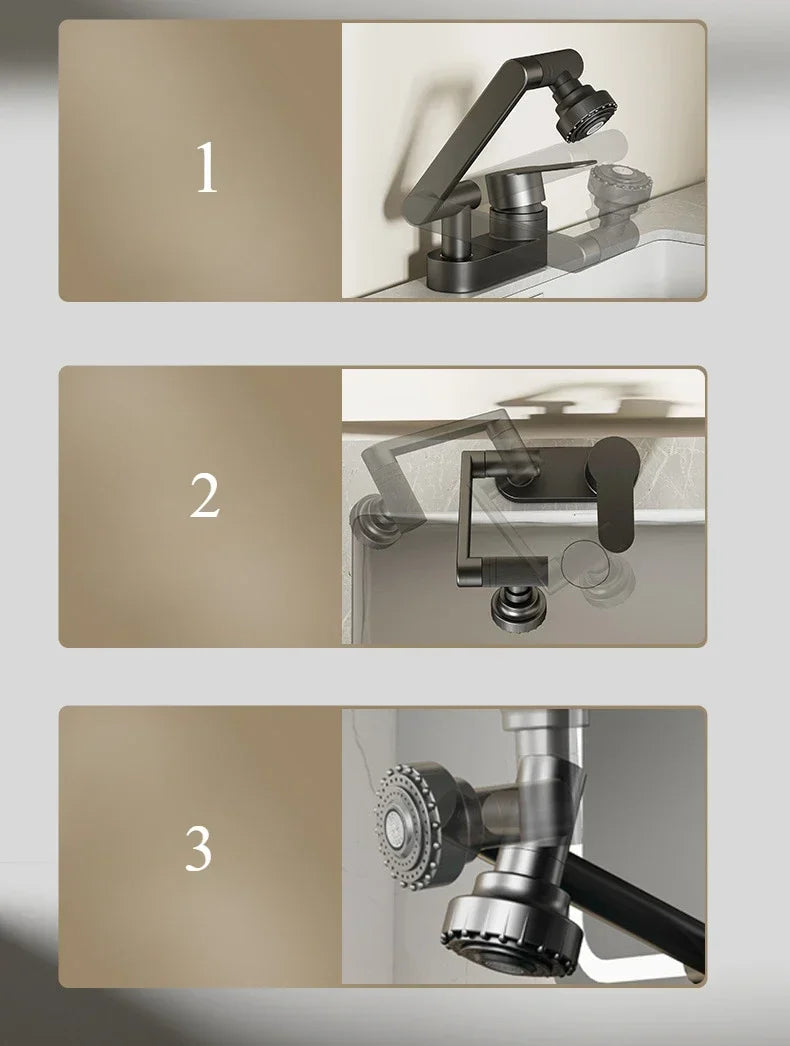 1

2

3