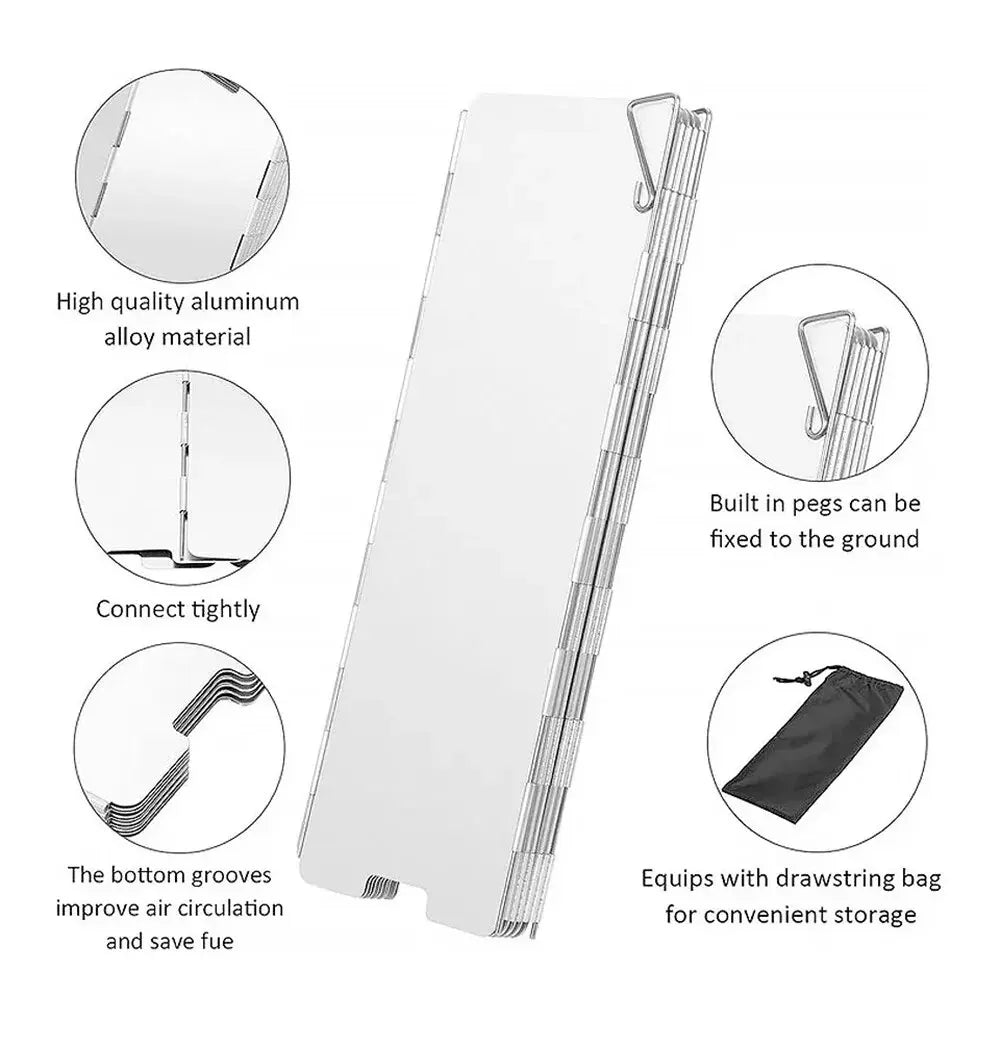 High quality aluminum alloy material

Connect tightly

The bottom grooves improve air circulation and save fue

Built in pegs can be fixed to the ground

Equips with drawstring bag for convenient storage