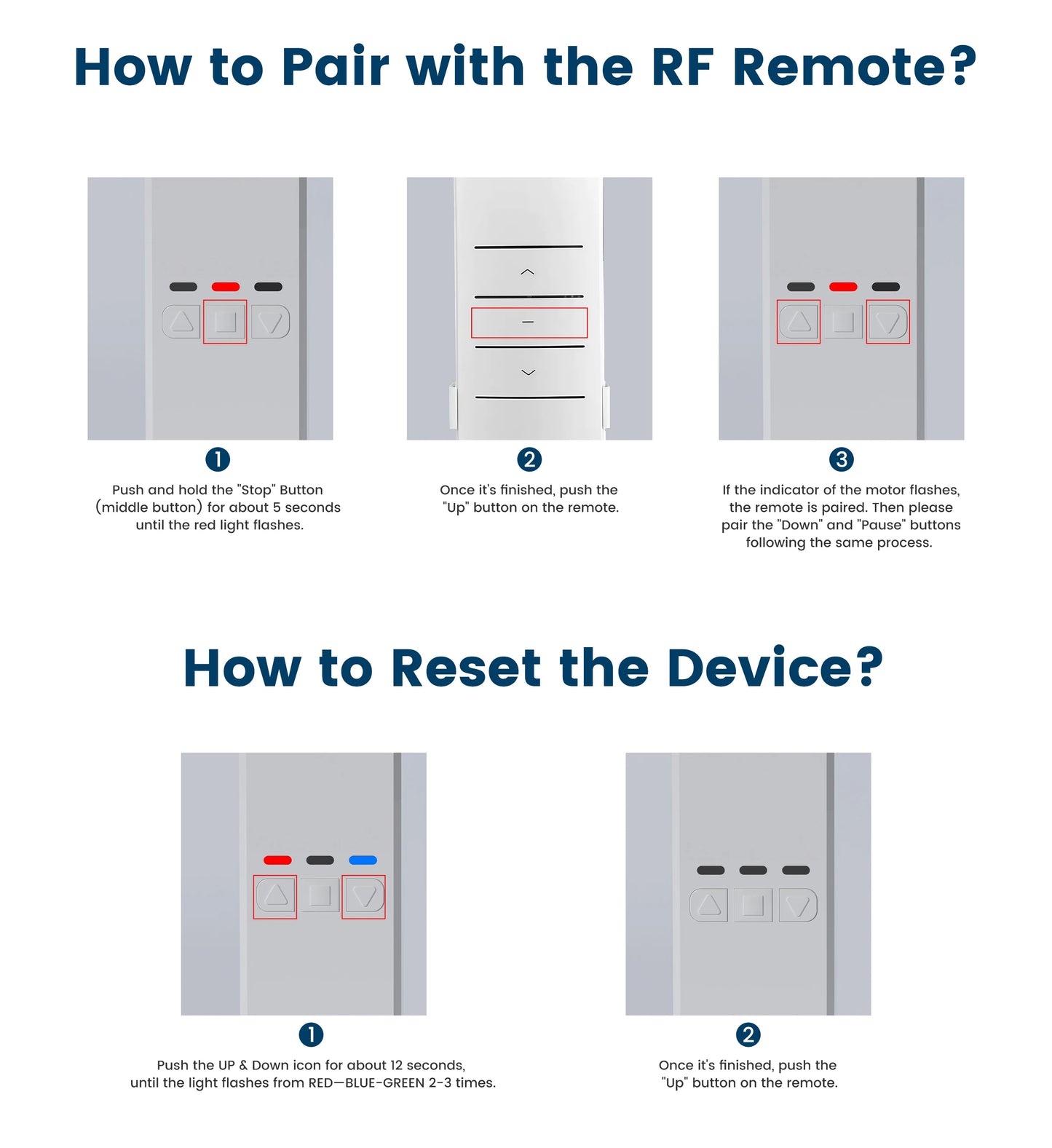 How to Pair with the RF Remote?

1
Push and hold the "Stop" Button (middle button) for about 5 seconds until the red light flashes.

2
Once it's finished, push the "Up" button on the remote.

3
If the indicator of the motor flashes, the remote is paired. Then please pair the "Down" and "Pause" buttons following the same process.

How to Reset the Device?

1
Push the UP & Down icon for about 12 seconds, until the light flashes from RED—BLUE-GREEN 2-3 times.

2
Once it's finished, push the "Up" button on the remote.