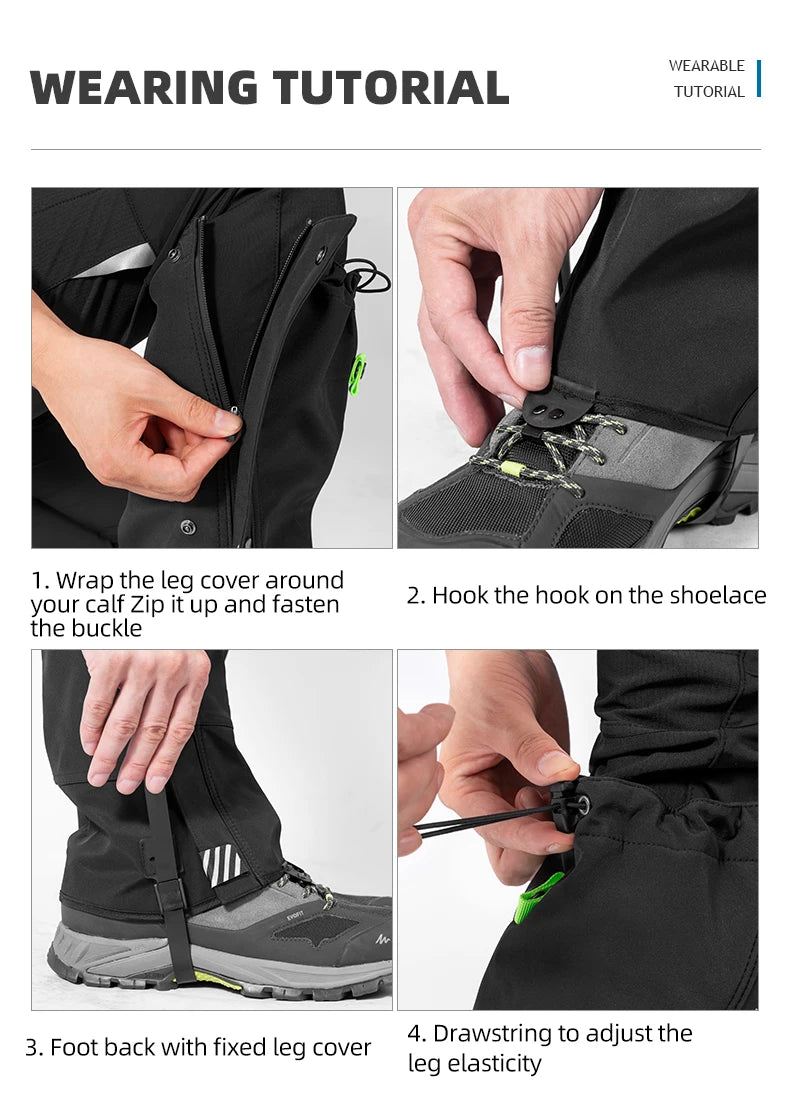 WEARING TUTORIAL

WEARABLE
TUTORIAL

1. Wrap the leg cover around your calf Zip it up and fasten the buckle

2. Hook the hook on the shoelace

EVOFIT

3. Foot back with fixed leg cover

4. Drawstring to adjust the leg elasticity